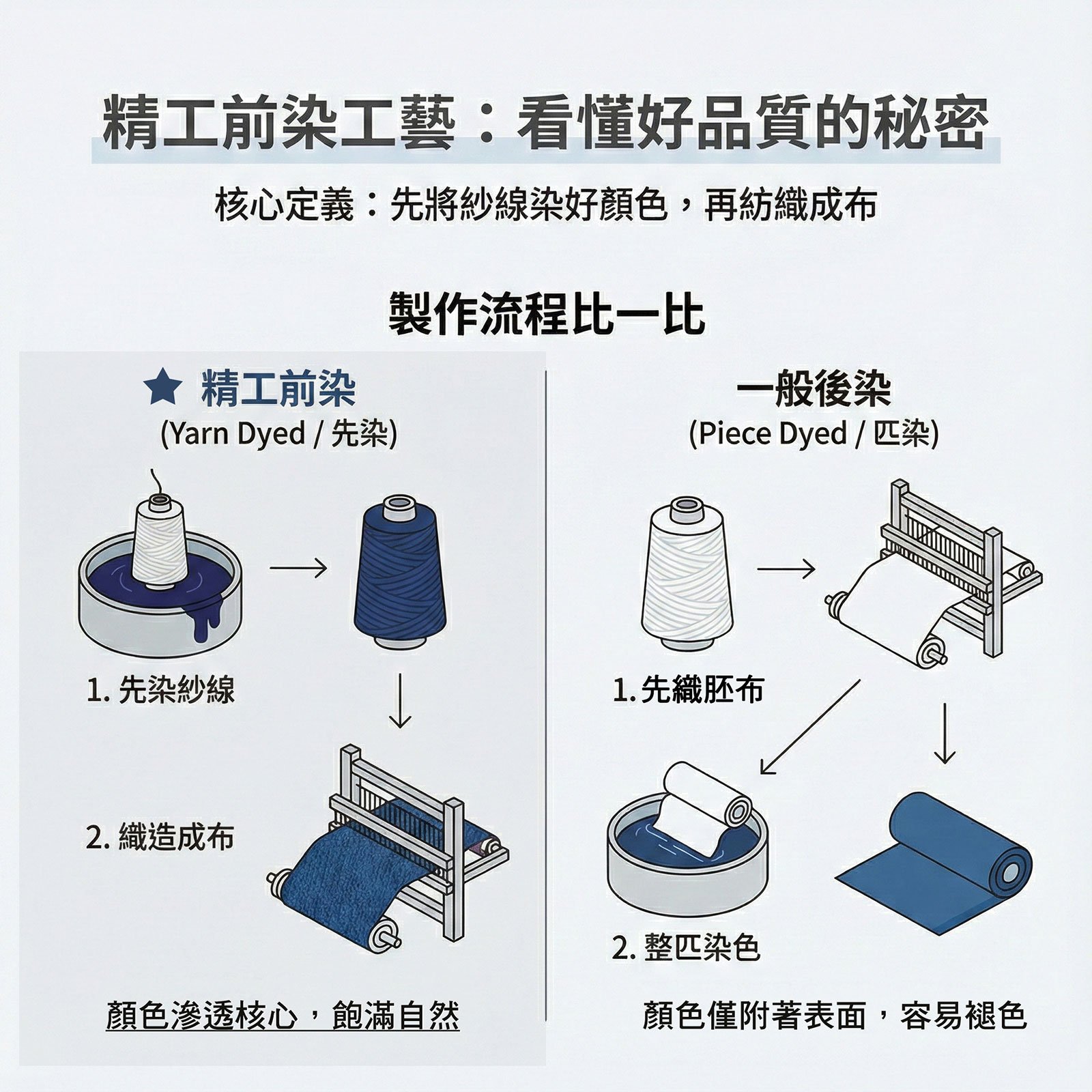 精工前染工藝：看懂好品質的秘密

核心定義：先將紗線染好顏色，再紡織成布

製作流程比一比

★ 精工前染
(Yarn Dyed / 先染)

1. 先染紗線

2. 織造成布

顏色滲透核心，飽滿自然

一般後染
(Piece Dyed / 匹染)

1. 先織胚布

2. 整匹染色

顏色僅附著表面，容易褪色