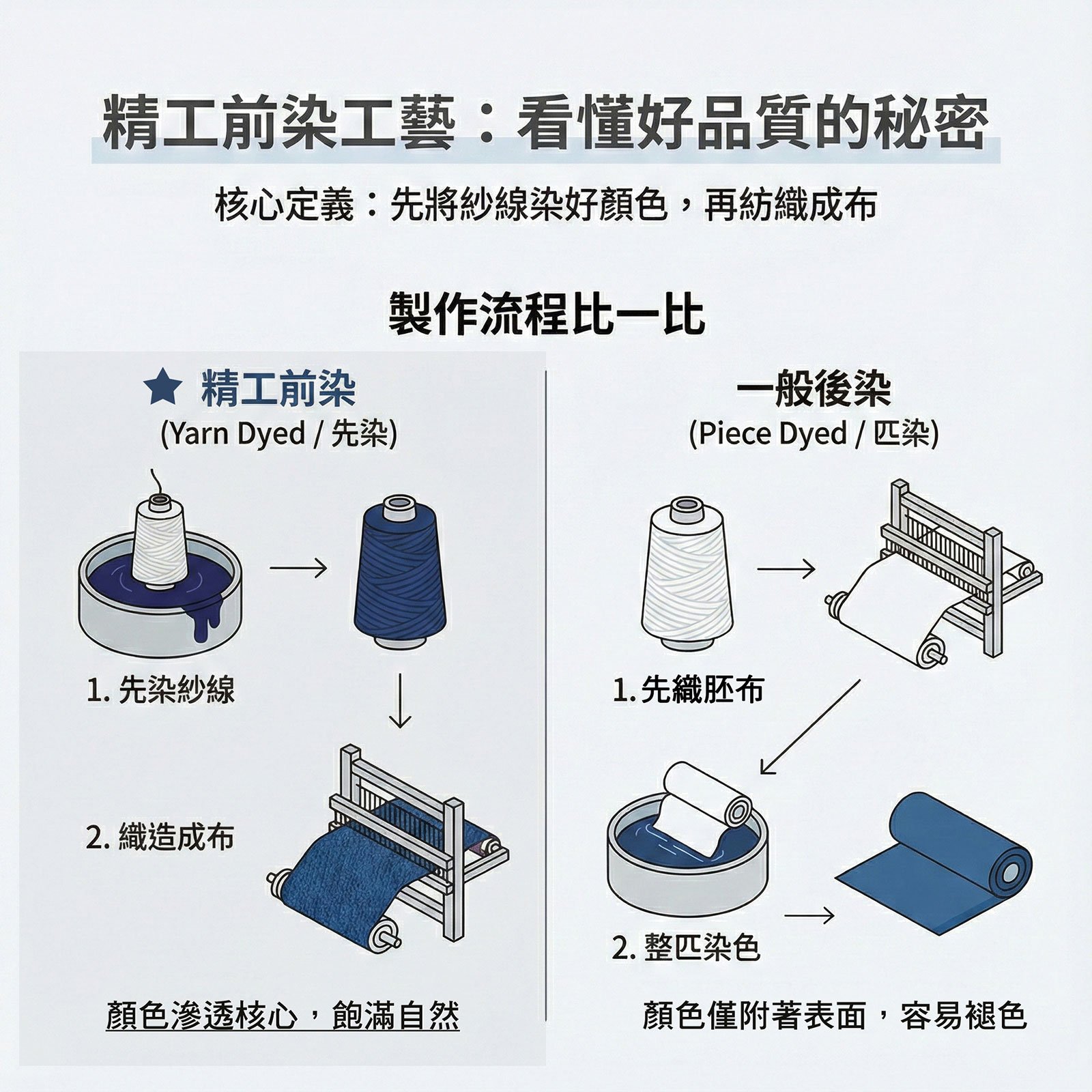 精工前染工藝：看懂好品質的秘密

核心定義：先將紗線染好顏色，再紡織成布

製作流程比一比

★ 精工前染
(Yarn Dyed / 先染)

1. 先染紗線

2. 織造成布

顏色滲透核心，飽滿自然

一般後染
(Piece Dyed / 匹染)

1. 先織胚布

2. 整匹染色

顏色僅附著表面，容易褪色